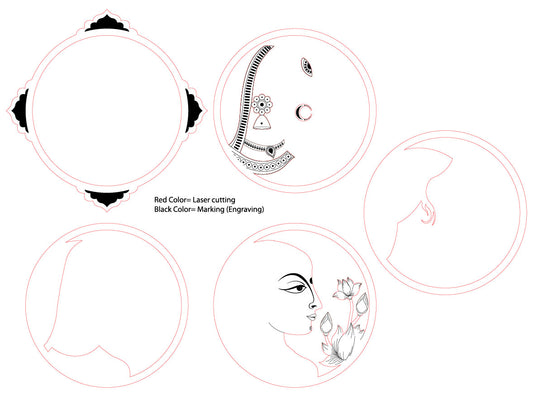 Red Color= Laser cutting
Black Color= Marking (Engraving)