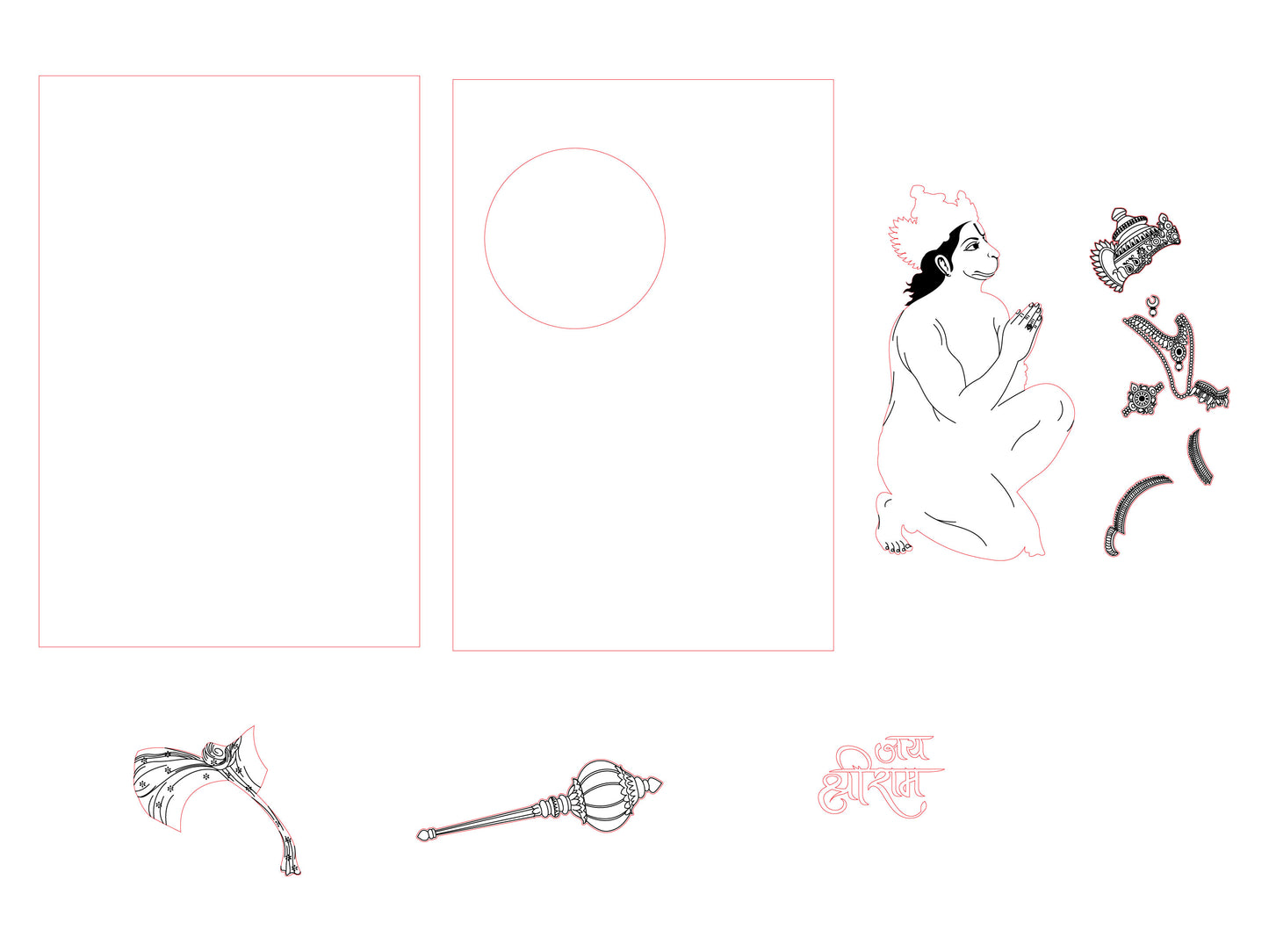 जय श्रीराम